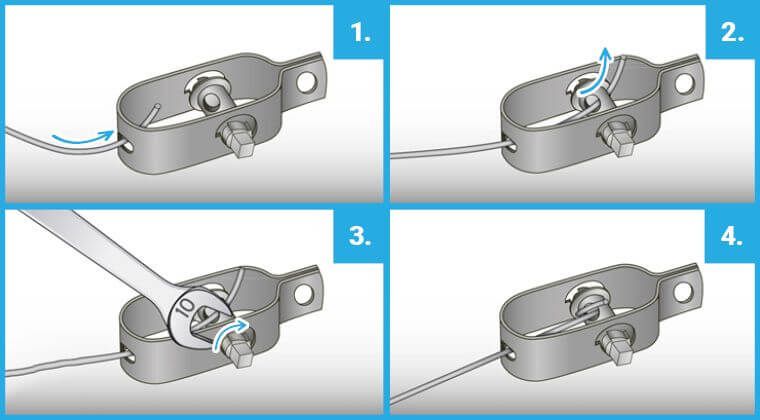 1.

2.

3.

10

4.