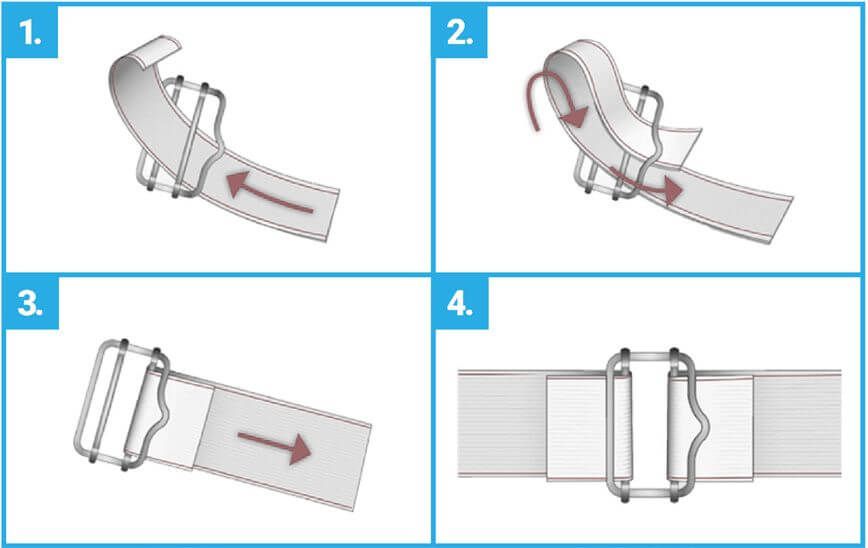 1.

2.

3.

4.