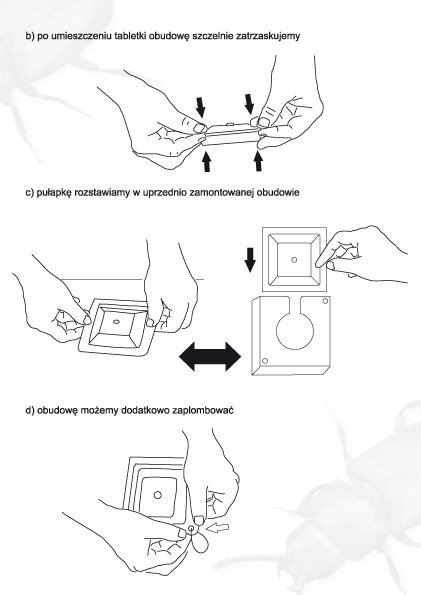 b) po umieszczeniu tabletki obudowę szczelnie zatrzaskujemy

c) pułapkę rozstawiamy w uprzednio zamontowanej obudowie

d) obudowę możemy dodatkowo zaplombować