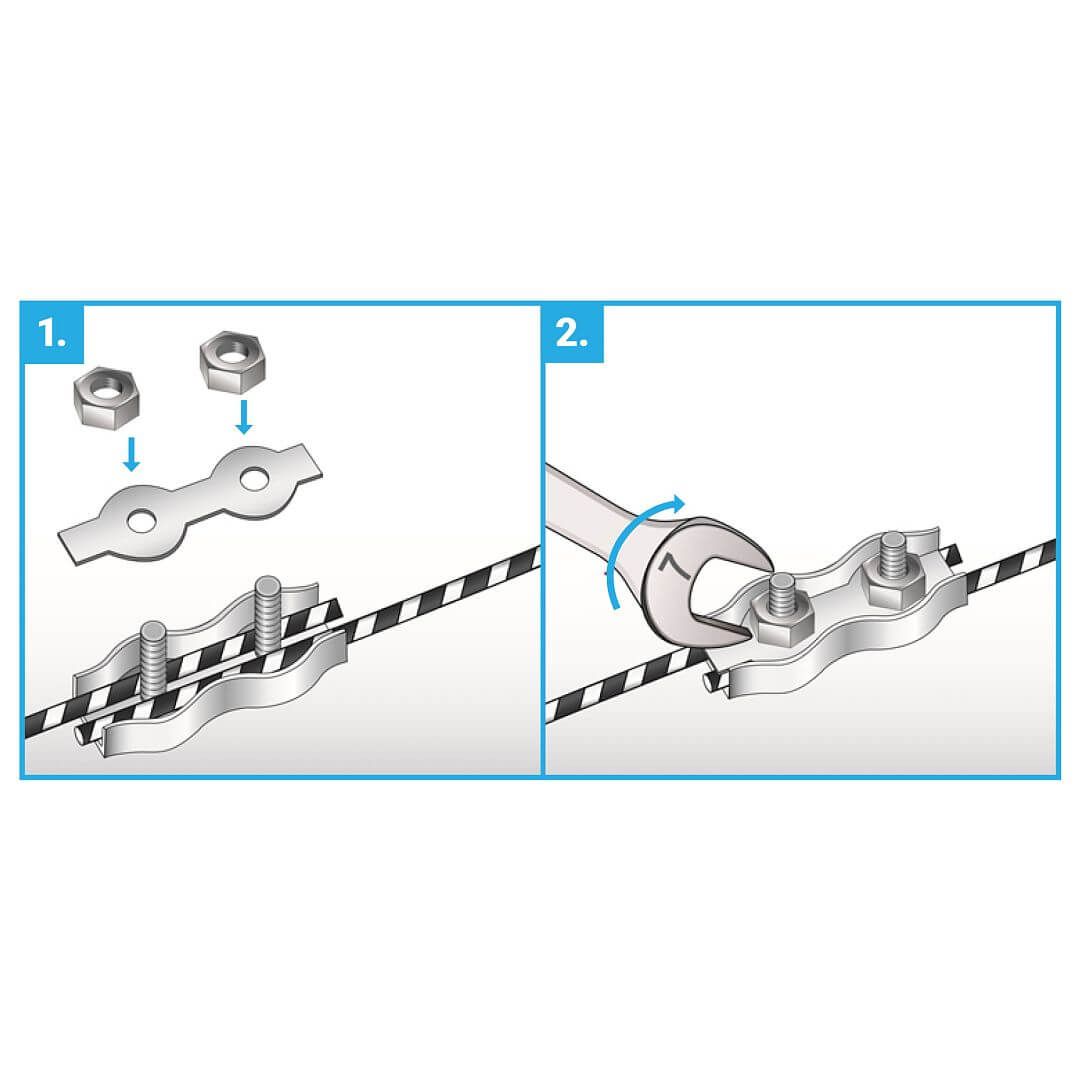 1.

2.

7