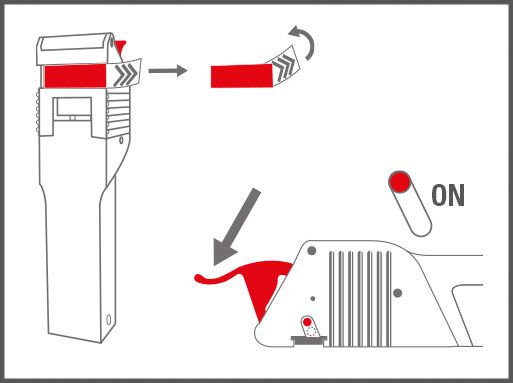 ON