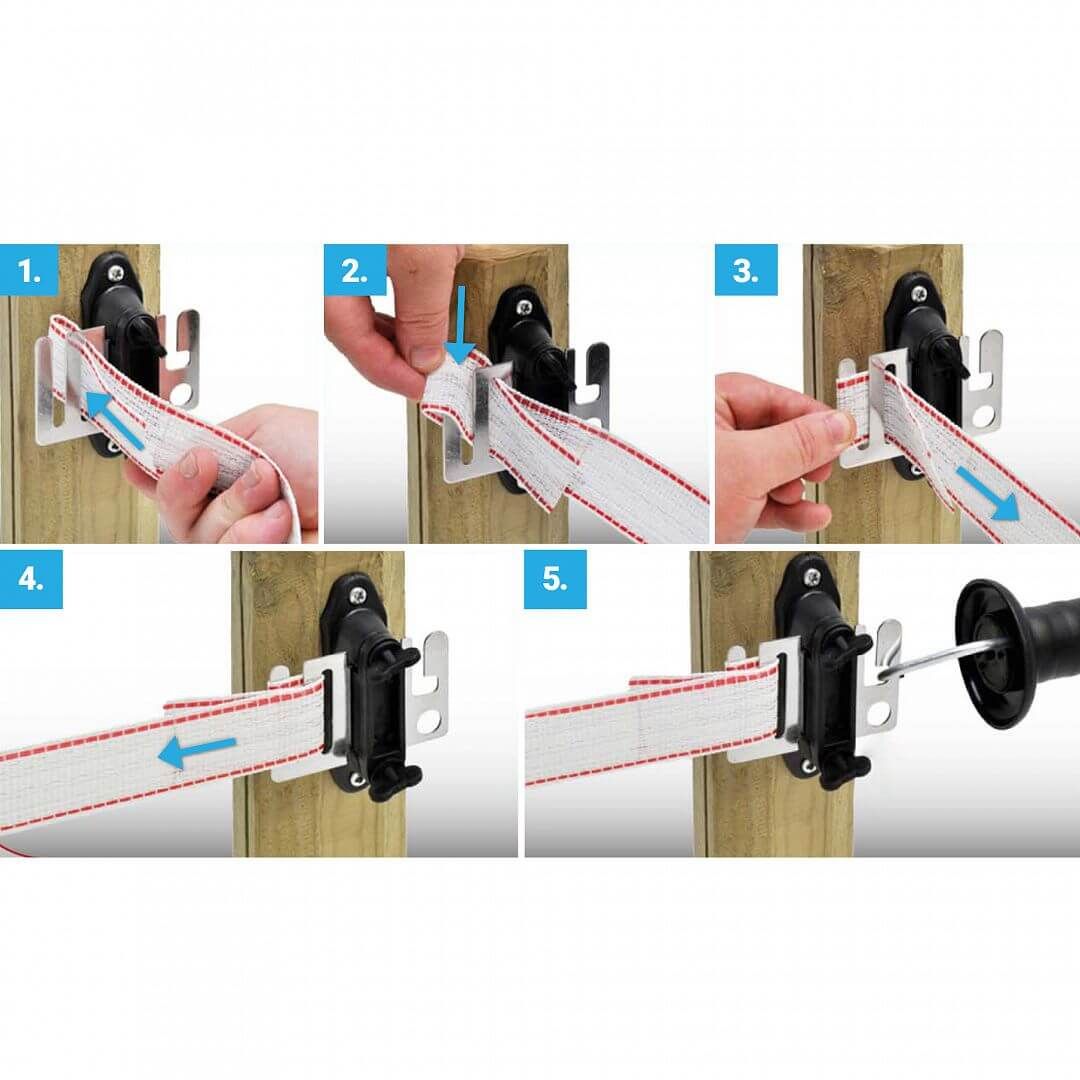 1.

2.

3.

4.

5.