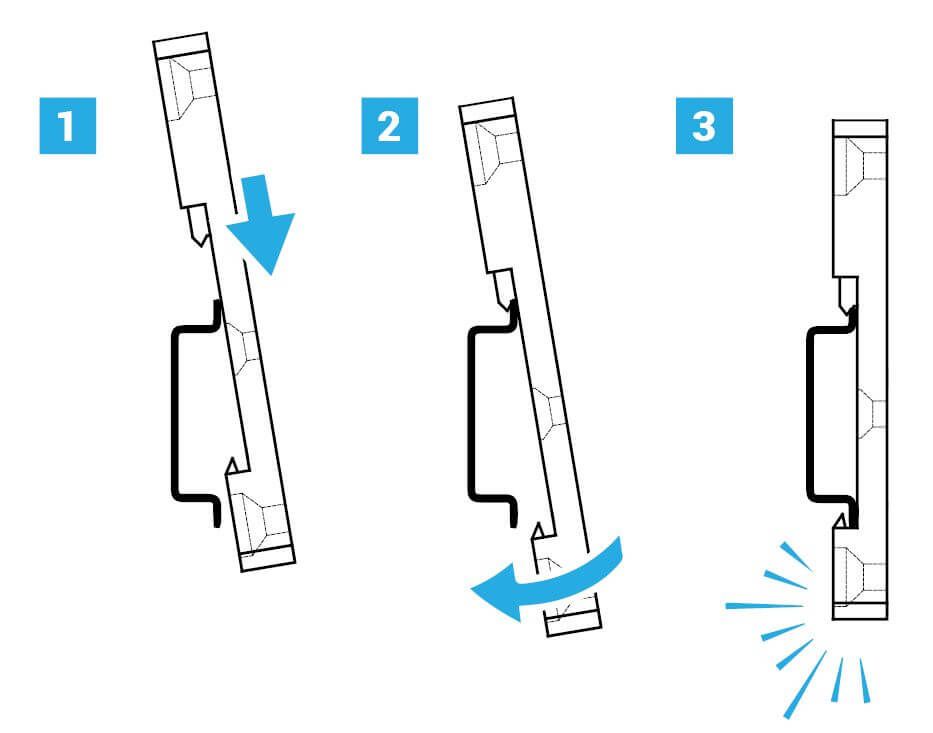 1

2

3